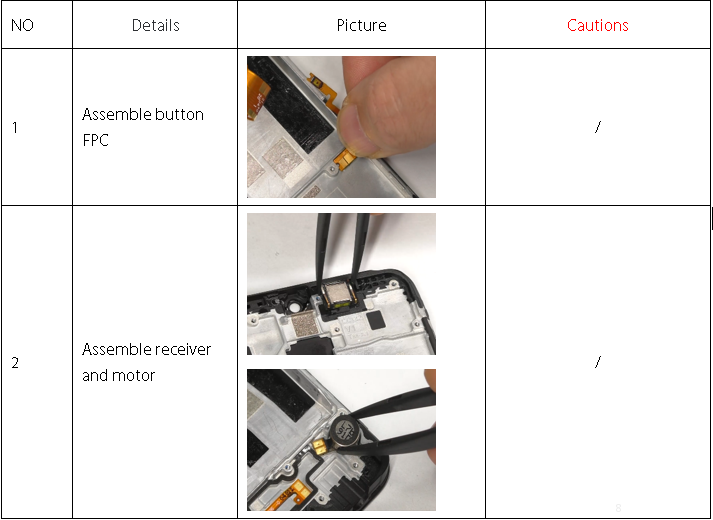 | NO | Details | Picture | Cautions |
|---|---|---|---|
| 1 | Assemble button FPC | | / |
| 2 | Assemble receiver and motor | | / |

8