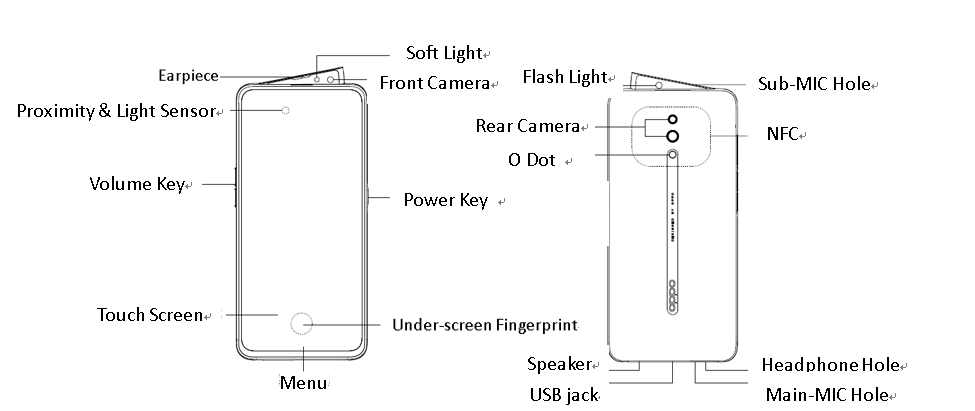 Soft Light
Earpiece
Front Camera
Proximity & Light Sensor
Volume Key
Power Key
Touch Screen
Under-screen Fingerprint
Menu
Flash Light
Sub-MIC Hole
Rear Camera
NFC
O Dot
oppo
Speaker
Headphone Hole
USB jack
Main-MIC Hole