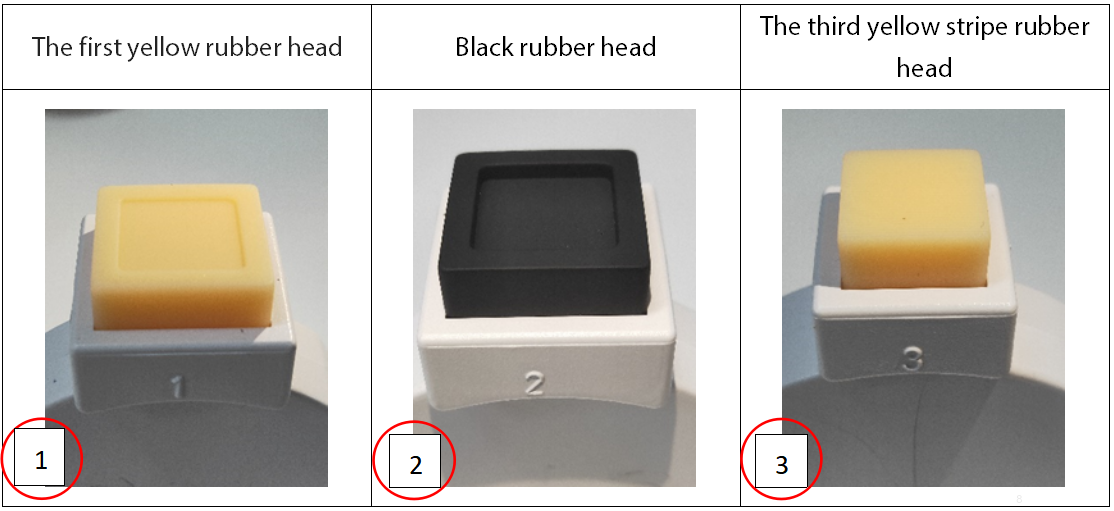 | The first yellow rubber head | Black rubber head | The third yellow stripe rubber head |
|---|---|---|
| 1 1 | 2 2 | 3 3 |