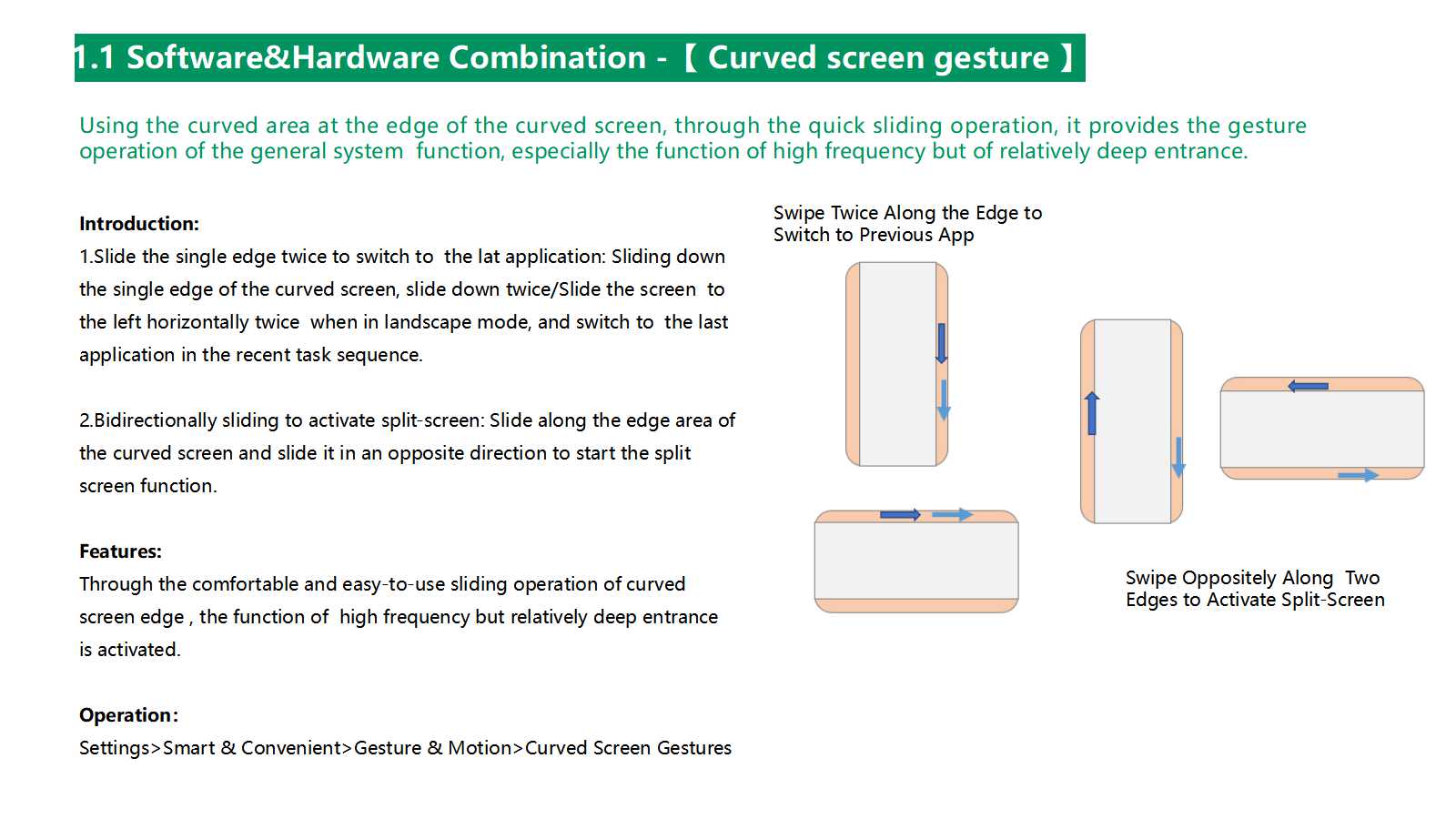 1.1 Software&Hardware Combination -【 Curved screen gesture 】

Using the curved area at the edge of the curved screen, through the quick sliding operation, it provides the gesture operation of the general system function, especially the function of high frequency but of relatively deep entrance.

Introduction:
1.Slide the single edge twice to switch to the lat application: Sliding down the single edge of the curved screen, slide down twice/Slide the screen to the left horizontally twice when in landscape mode, and switch to the last application in the recent task sequence.

2.Bidirectionally sliding to activate split-screen: Slide along the edge area of the curved screen and slide it in an opposite direction to start the split screen function.

Features:
Through the comfortable and easy-to-use sliding operation of curved screen edge , the function of high frequency but relatively deep entrance is activated.

Operation:
Settings>Smart & Convenient>Gesture & Motion>Curved Screen Gestures

Swipe Twice Along the Edge to Switch to Previous App

Swipe Oppositely Along Two Edges to Activate Split-Screen