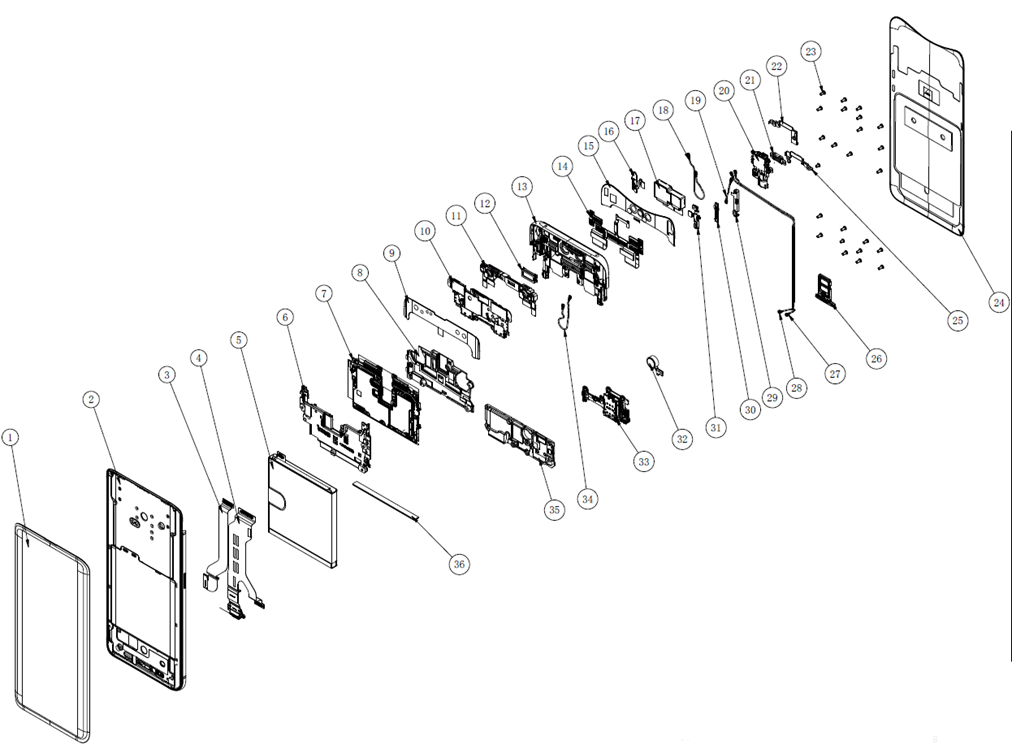 1
2
3
4
5
6
7
8
9
10
11
12
13
14
15
16
17
18
19
20
21
22
23
24
25
26
27
28
29
30
31
32
33
34
35
36